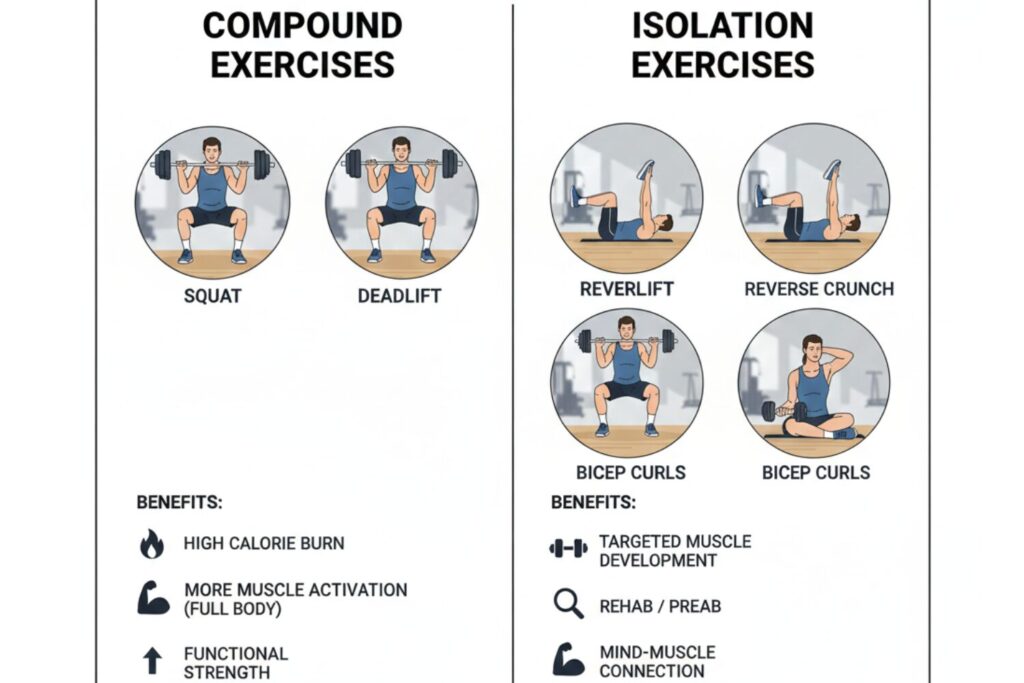 COMPOUND EXERCISES

SQUAT

DEADLIFT

BENEFITS:

HIGH CALORIE BURN

MORE MUSCLE ACTIVATION (FULL BODY)

FUNCTIONAL STRENGTH

ISOLATION EXERCISES

REVERLIFT

REVERSE CRUNCH

BICEP CURLS

BICEP CURLS

BENEFITS:

TARGETED MUSCLE DEVELOPMENT

REHAB / PREAB

MIND-MUSCLE CONNECTION