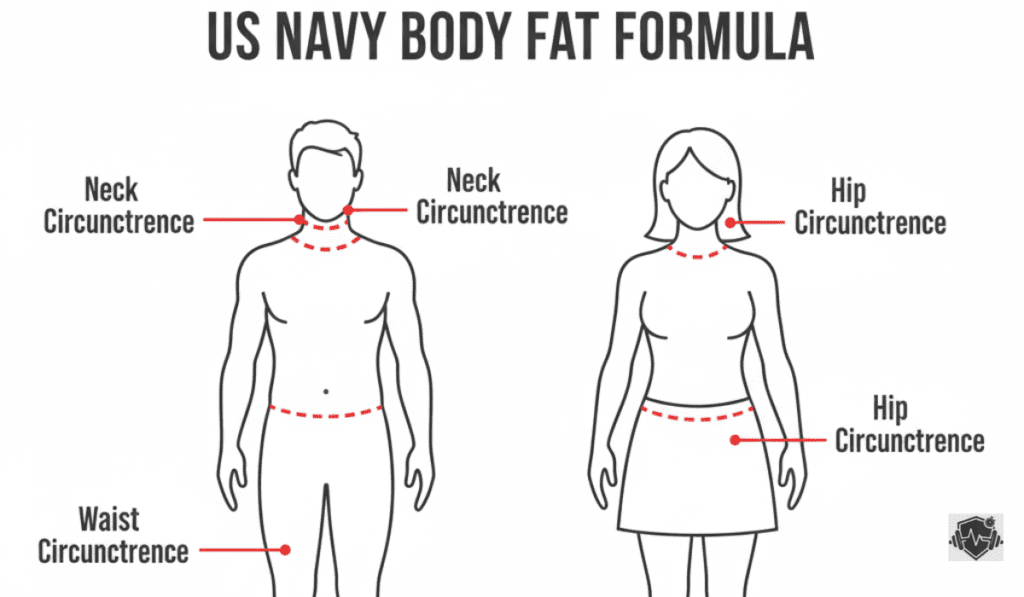 US NAVY BODY FAT FORMULA

Neck Circunctrence

Neck Circunctrence

Hip Circunctrence

Hip Circunctrence

Waist Circunctrence